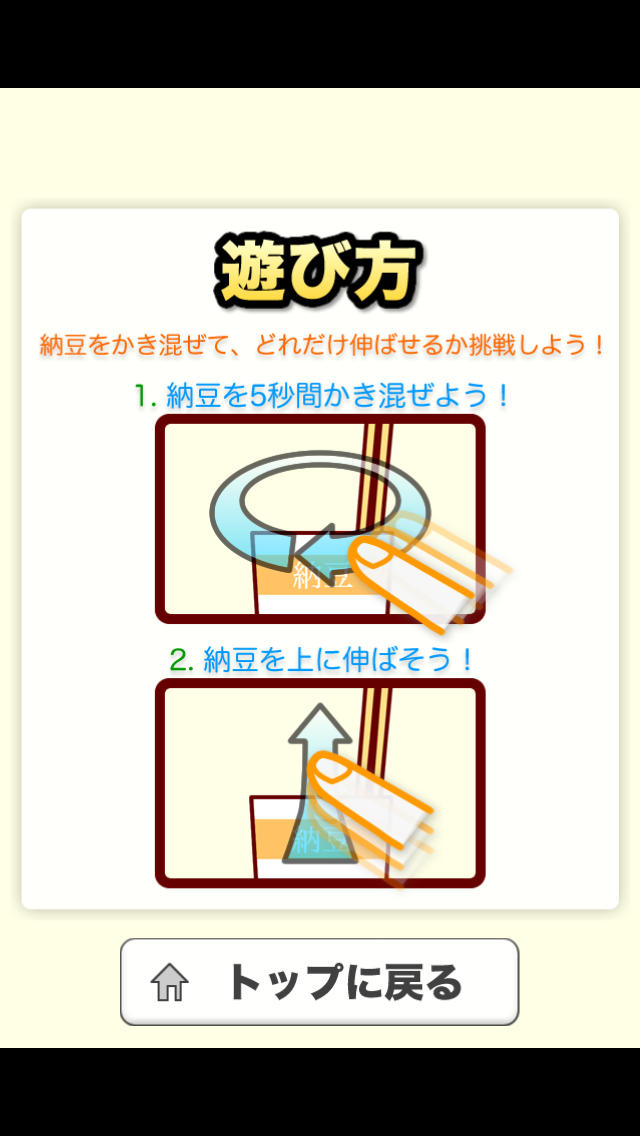 遊び方

納豆をかき混ぜて、どれだけ伸ばせるか挑戦しよう！

1. 納豆を5秒間かき混ぜよう！

納豆

2. 納豆を上に伸ばそう！

納豆

トップに戻る