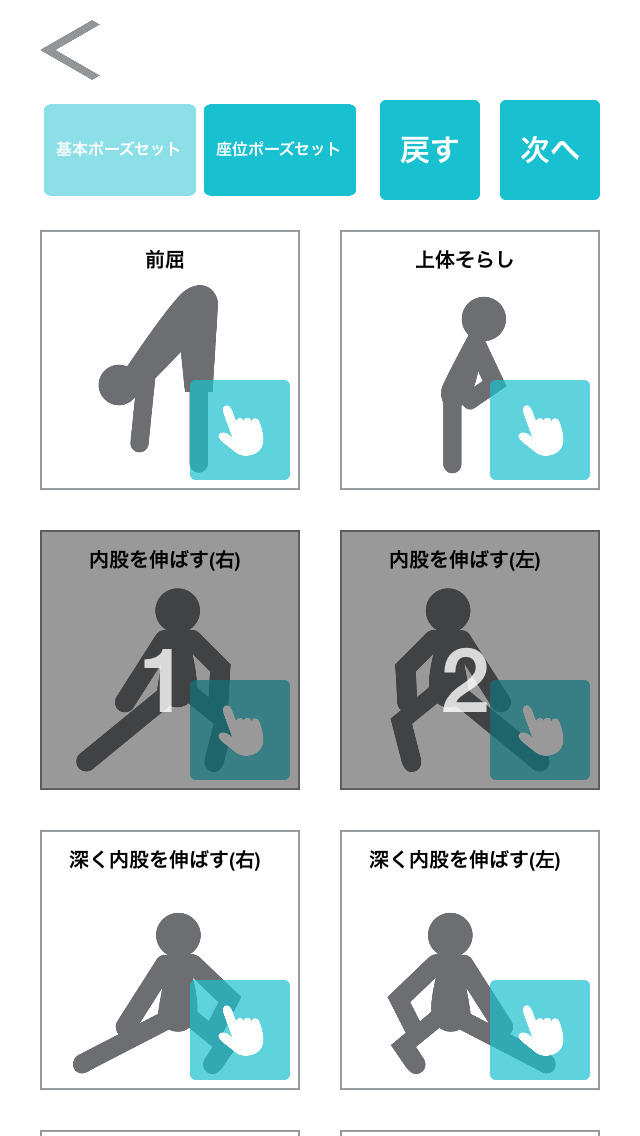 基本ポーズセット

座位ポーズセット

戻す

次へ

前屈

上体そらし

内股を伸ばす(右)

1

内股を伸ばす(左)

2

深く内股を伸ばす(右)

深く内股を伸ばす(左)