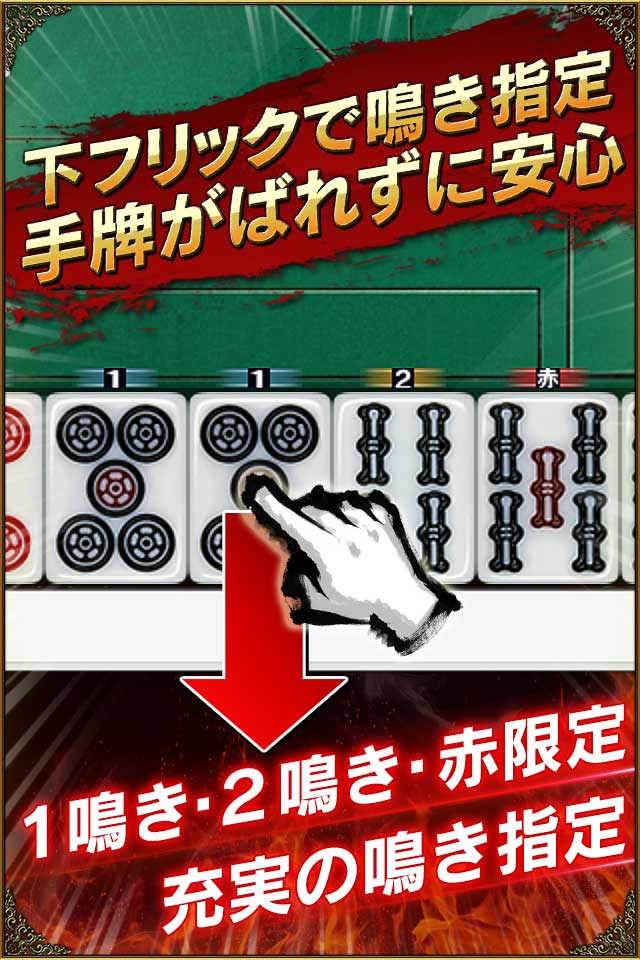 下フリックで鳴き指定
手牌がばれずに安心

1
1
2
赤

1鳴き･2鳴き･赤限定
充実の鳴き指定