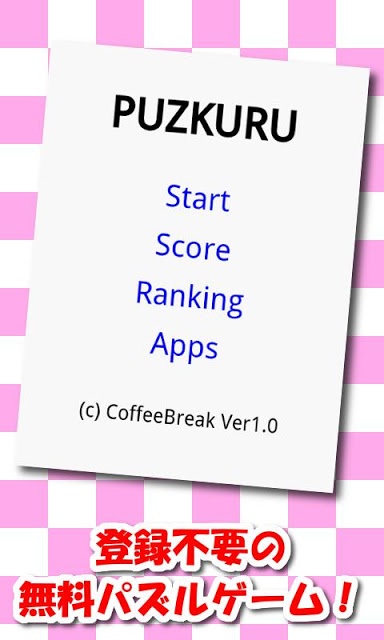 PUZKURU

Start

Score

Ranking

Apps

(c) CoffeeBreak Ver1.0

登録不要の
無料パズルゲーム！