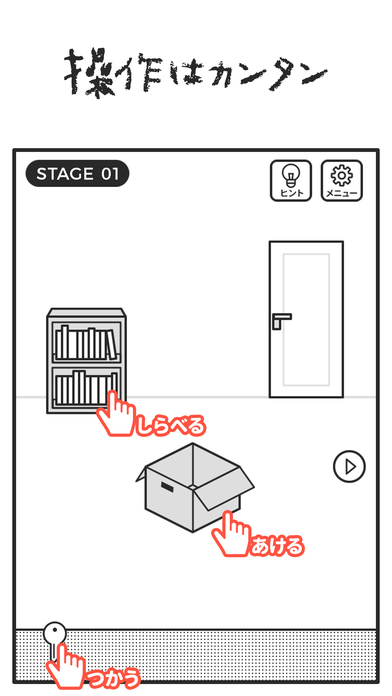 操作はカンタン

STAGE 01

ヒント

メニュー

しらべる

あける

つかう